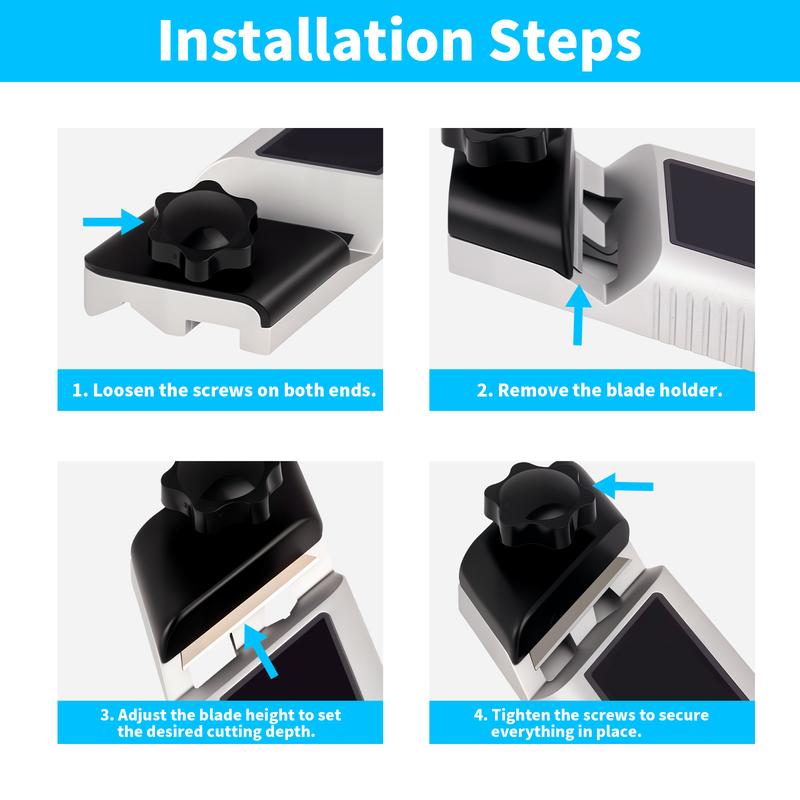 Installation Steps

1. Loosen the screws on both ends.

2. Remove the blade holder.

3. Adjust the blade height to set the desired cutting depth.

4. Tighten the screws to secure everything in place.